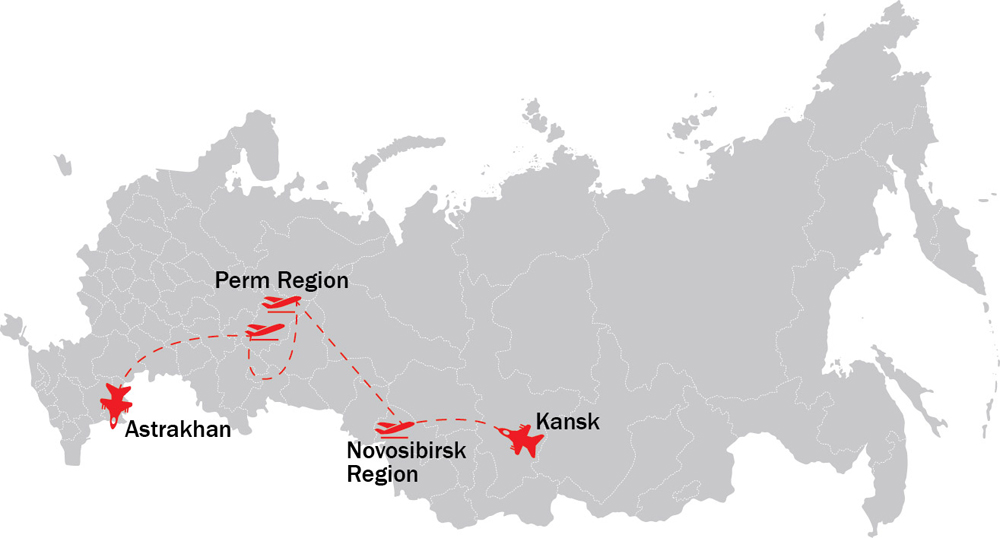 Perm Region

Astrakhan

Novosibirsk Region

Kansk